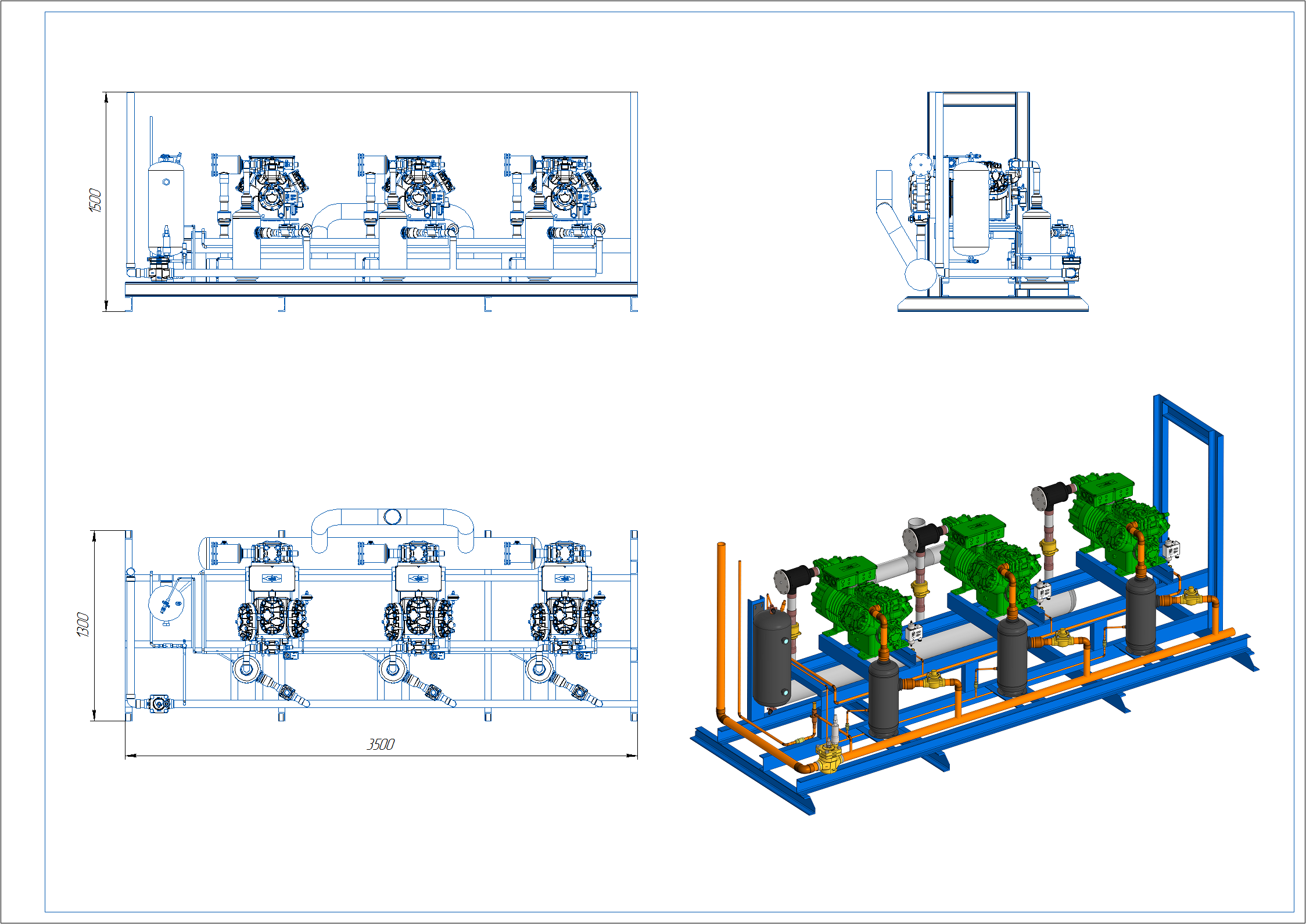 1500

1300

3500